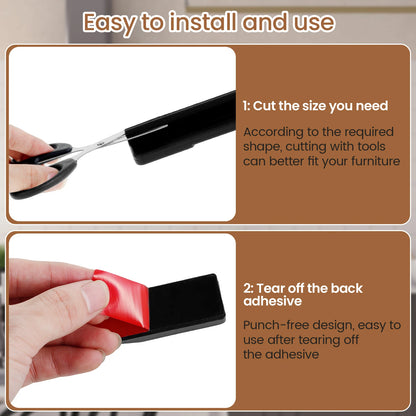 Easy to install and use

1: Cut the size you need

According to the required shape, cutting with tools can better fit your furniture

2: Tear off the back adhesive

Punch-free design, easy to use after tearing off the adhesive