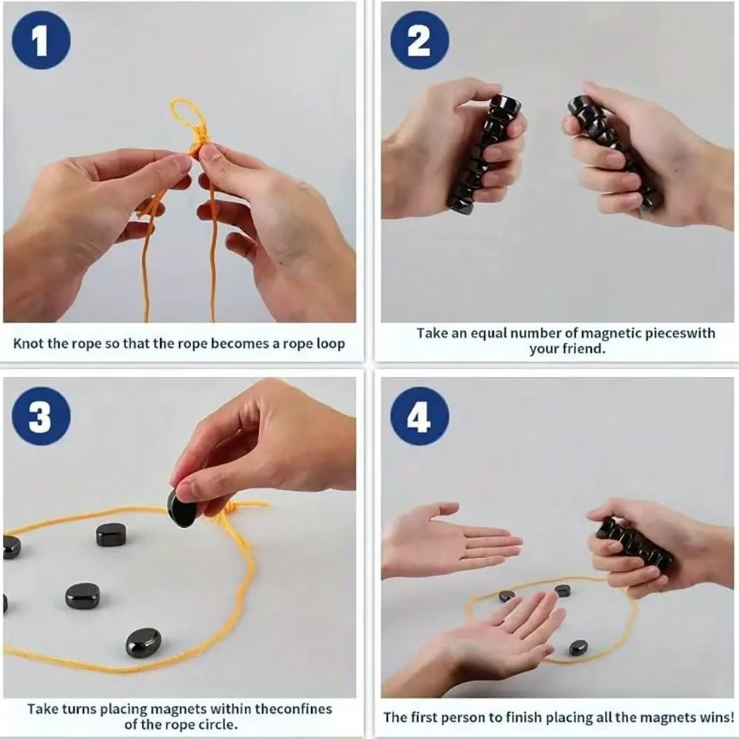 1

Knot the rope so that the rope becomes a rope loop

2

Take an equal number of magnetic pieceswith your friend.

3

Take turns placing magnets within theconfines of the rope circle.

4

The first person to finish placing all the magnets wins!