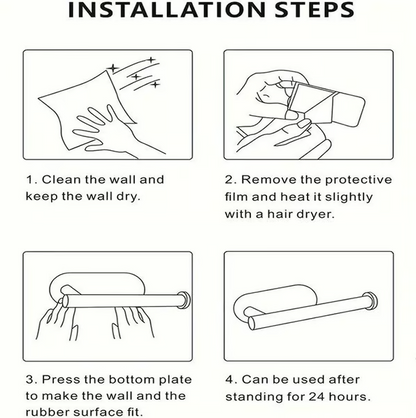 INSTALLATION STEPS

1. Clean the wall and keep the wall dry.

2. Remove the protective film and heat it slightly with a hair dryer.

3. Press the bottom plate to make the wall and the rubber surface fit.

4. Can be used after standing for 24 hours.