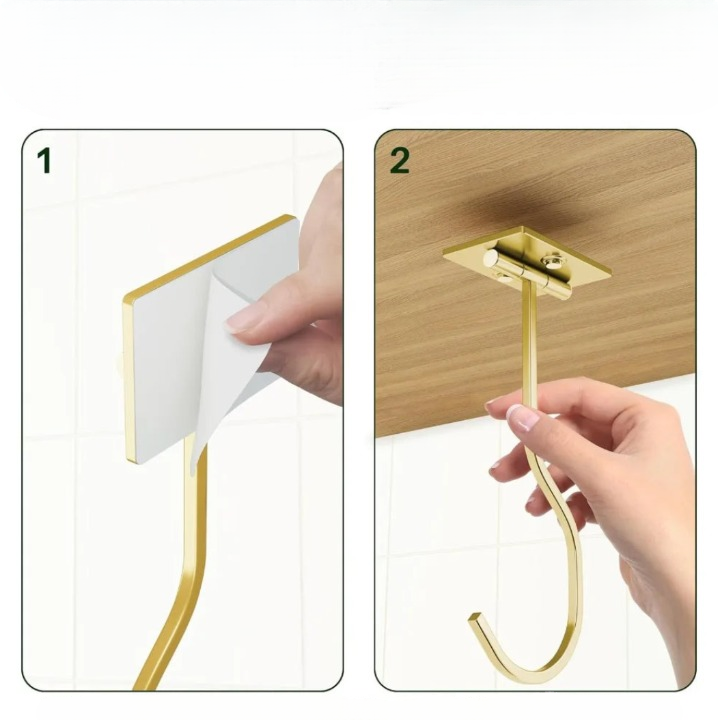 1

2