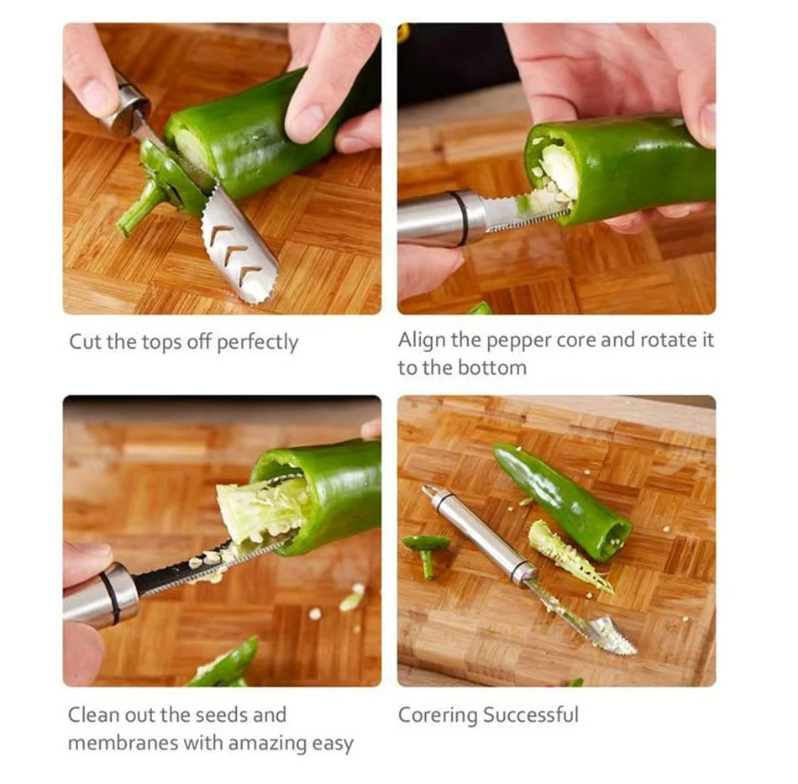 Cut the tops off perfectly

Align the pepper core and rotate it to the bottom

Clean out the seeds and membranes with amazing easy

Corering Successful