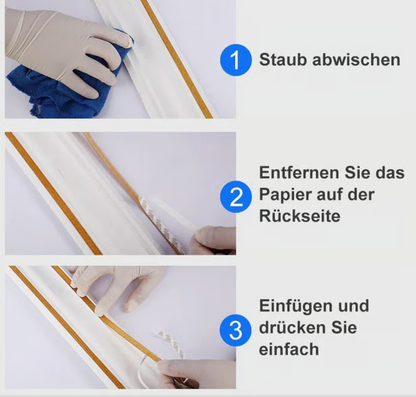 1 Staub abwischen

2 Entfernen Sie das Papier auf der Rückseite

3 Einfügen und drücken Sie einfach