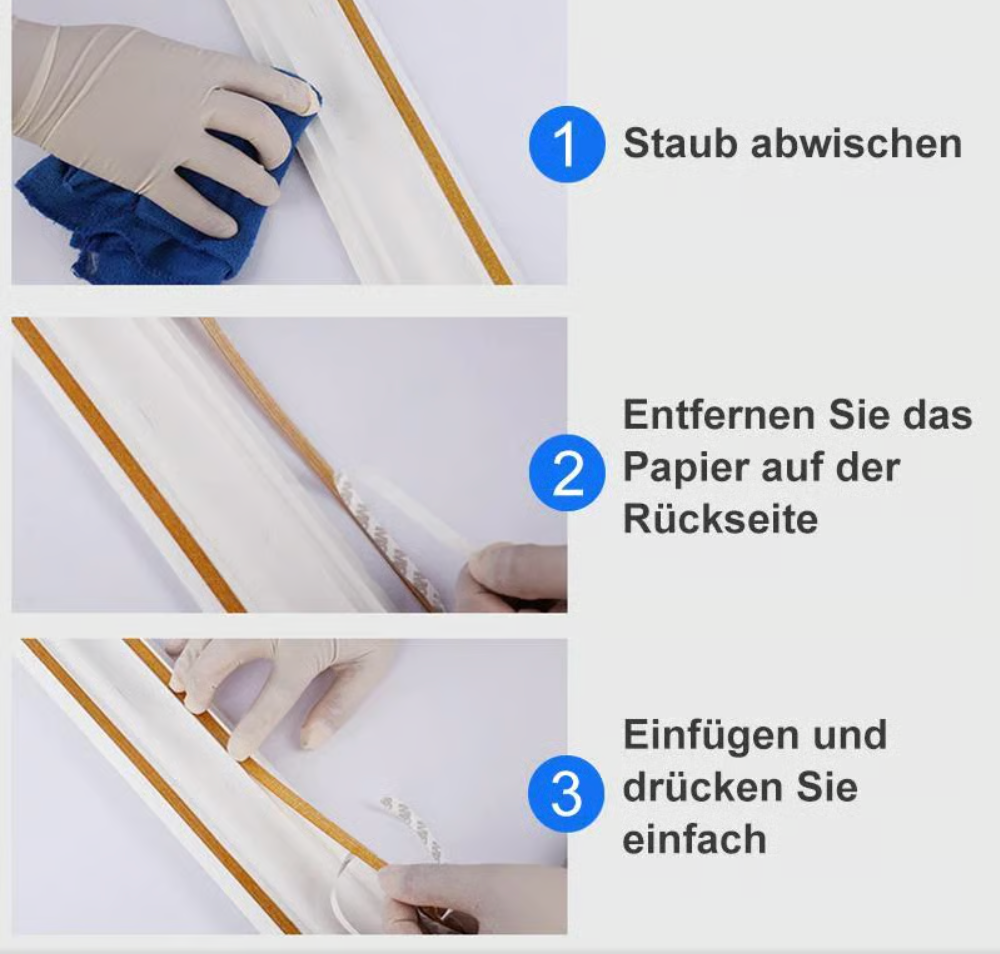 1 Staub abwischen

2 Entfernen Sie das Papier auf der Rückseite

3 Einfügen und drücken Sie einfach